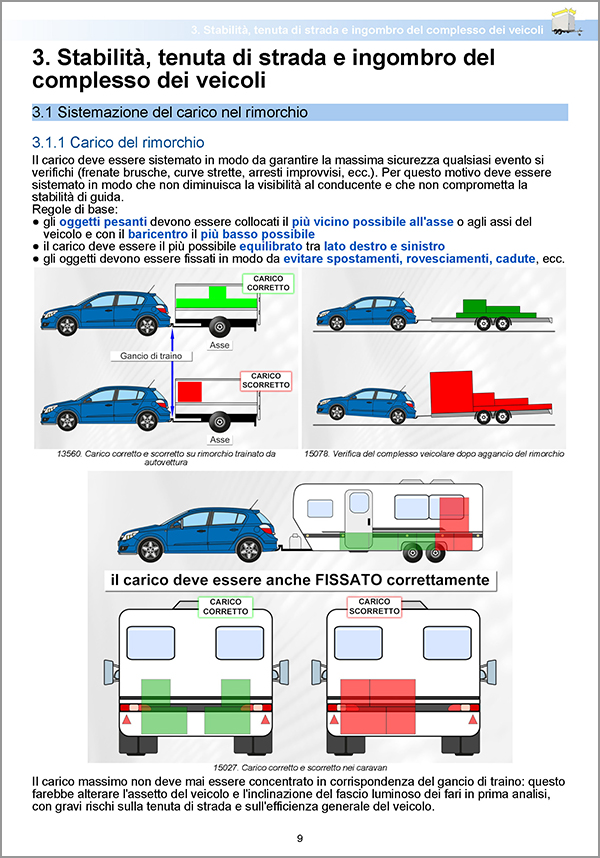 3. Stabilità, tenuta di strada e ingombro del complesso dei veicoli

3. Stabilità, tenuta di strada e ingombro del complesso dei veicoli

3.1 Sistemazione del carico nel rimorchio

3.1.1 Carico del rimorchio

Il carico deve essere sistemato in modo da garantire la massima sicurezza qualsiasi evento si verifichi (frenate brusche, curve strette, arresti improvvisi, ecc.). Per questo motivo deve essere sistemato in modo che non diminuisca la visibilità al conducente e che non comprometta la stabilità di guida.
Regole di base:
● gli oggetti pesanti devono essere collocati il più vicino possibile all'asse o agli assi del veicolo e con il baricentro il più basso possibile
● il carico deve essere il più possibile equilibrato tra lato destro e sinistro
● gli oggetti devono essere fissati in modo da evitare spostamenti, rovesciamenti, cadute, ecc.

CARICO CORRETTO

Asse

Gancio di traino

CARICO SCORRETTO

Asse

13560. Carico corretto e scorretto su rimorchio trainato da autovettura

15078. Verifica del complesso veicolare dopo aggancio del rimorchio

il carico deve essere anche FISSATO correttamente

CARICO CORRETTO

CARICO SCORRETTO

15027. Carico corretto e scorretto nei caravan

Il carico massimo non deve mai essere concentrato in corrispondenza del gancio di traino: questo farebbe alterare l'assetto del veicolo e l'inclinazione del fascio luminoso dei fari in prima analisi, con gravi rischi sulla tenuta di strada e sull'efficienza generale del veicolo.

9